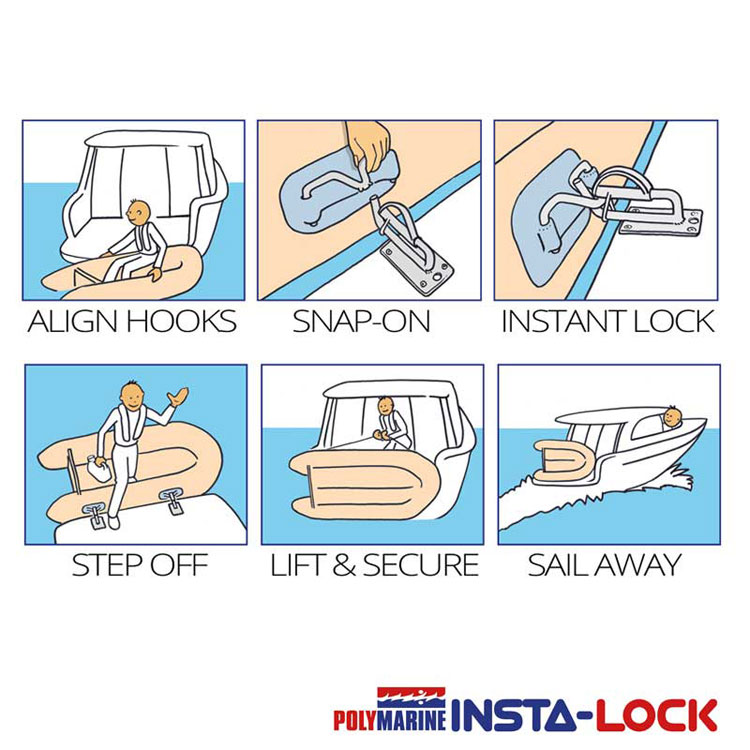 ALIGN HOOKS

SNAP-ON

INSTANT LOCK

STEP OFF

LIFT & SECURE

SAIL AWAY

POLYMARINE INSTA-LOCK